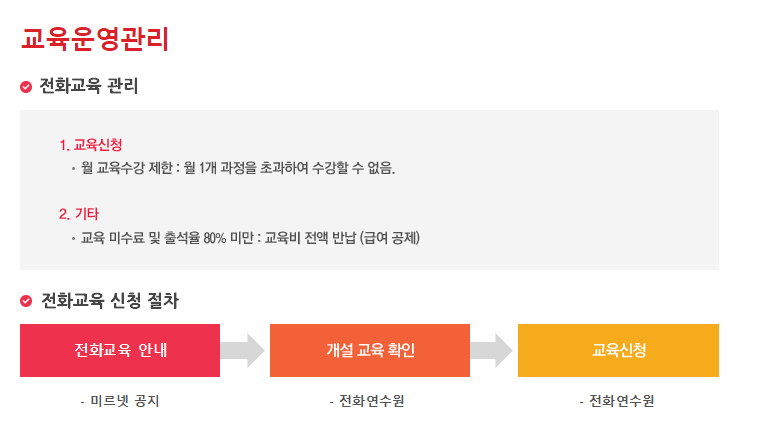 교육운영관리

전화교육 관리

1. 교육신청
• 월 교육수강 제한 : 월 1개 과정을 초과하여 수강할 수 없음.

2. 기타
• 교육 미수료 및 출석율 80% 미만 : 교육비 전액 반납 (급여 공제)

전화교육 신청 절차

전화교육 안내

- 미르넷 공지

개설 교육 확인

- 전화연수원

교육신청

- 전화연수원